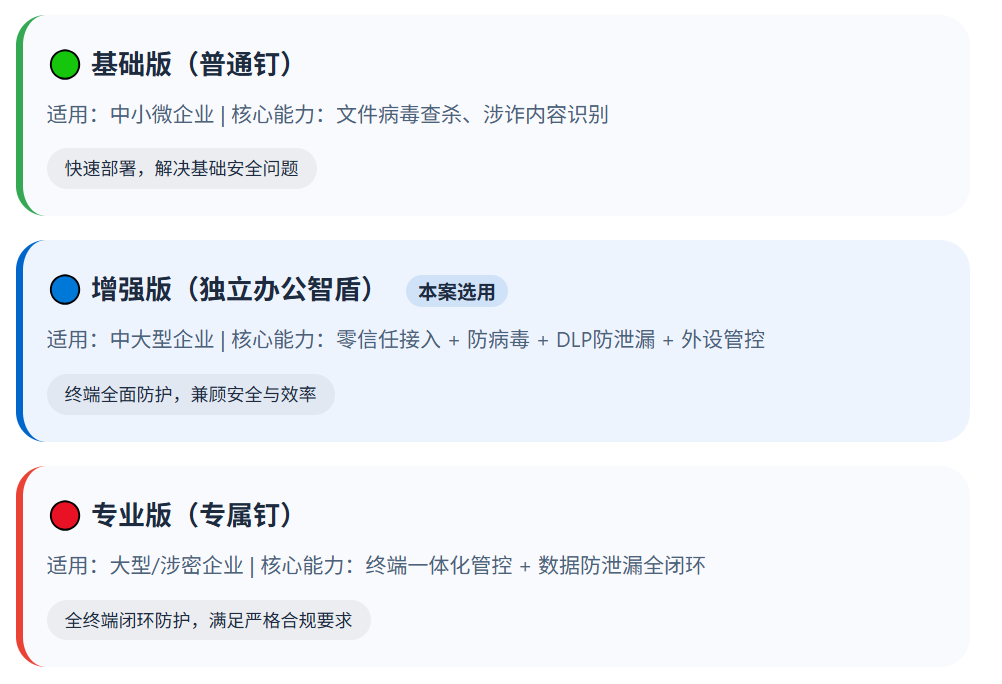 基础版（普通钉）

适用：中小微企业 | 核心能力：文件病毒查杀、涉诈内容识别

快速部署，解决基础安全问题

增强版（独立办公智盾）

本案选用

适用：中大型企业 | 核心能力：零信任接入 + 防病毒 + DLP防泄漏 + 外设管控

终端全面防护，兼顾安全与效率

专业版（专属钉）

适用：大型/涉密企业 | 核心能力：终端一体化管控 + 数据防泄漏全闭环

全终端闭环防护，满足严格合规要求